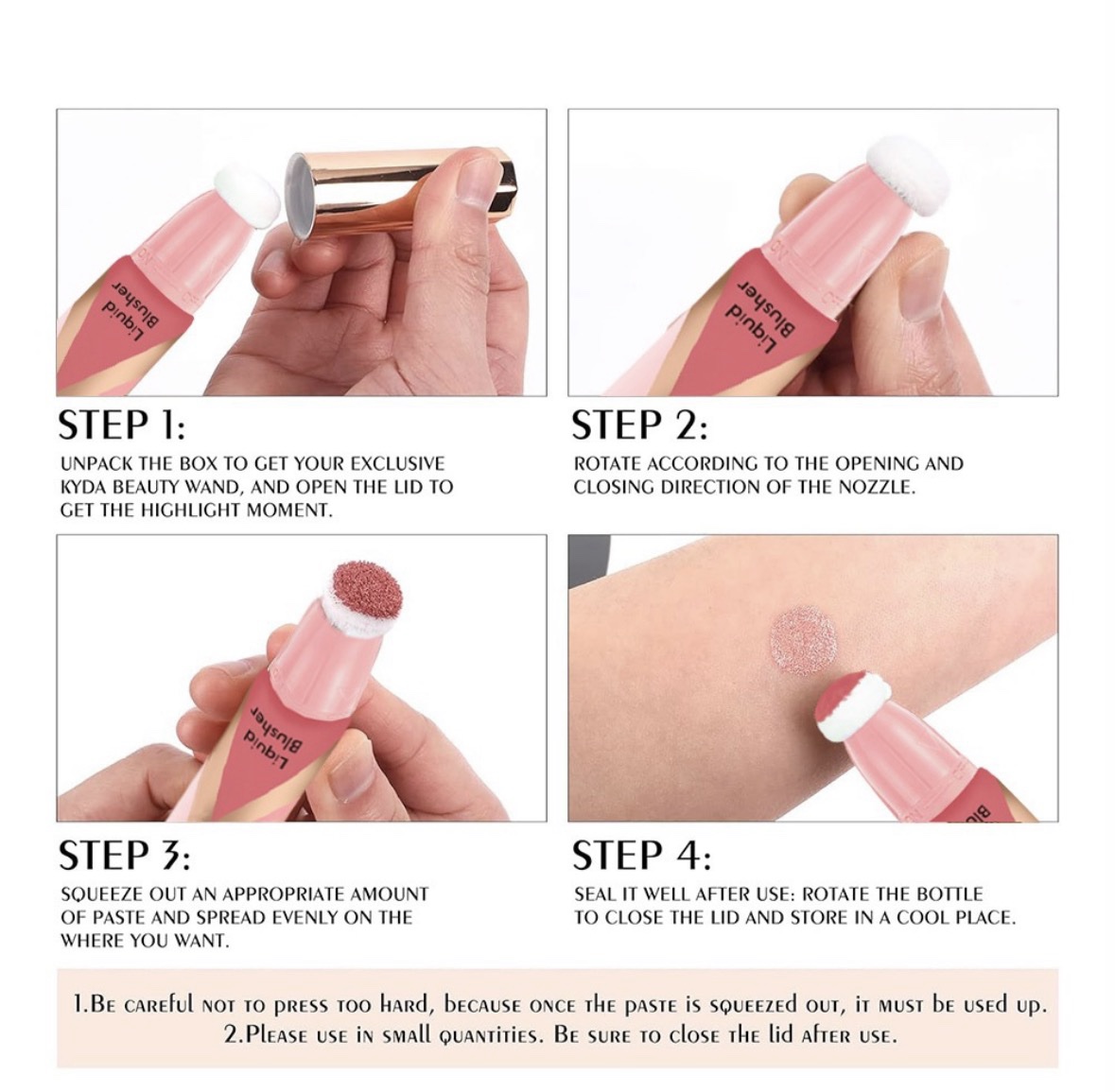 Liquid Blusher

STEP 1:

UNPACK THE BOX TO GET YOUR EXCLUSIVE KYDA BEAUTY WAND, AND OPEN THE LID TO GET THE HIGHLIGHT MOMENT.

Liquid Blusher

STEP 2:

ROTATE ACCORDING TO THE OPENING AND CLOSING DIRECTION OF THE NOZZLE.

Liquid Blusher

STEP 3:

SQUEEZE OUT AN APPROPRIATE AMOUNT OF PASTE AND SPREAD EVENLY ON THE WHERE YOU WANT.

STEP 4:

SEAL IT WELL AFTER USE: ROTATE THE BOTTLE TO CLOSE THE LID AND STORE IN A COOL PLACE.

1.Be careful not to press too hard, because once the paste is squeezed out, it must be used up.
2.Please use in small quantities. Be sure to close the lid after use.