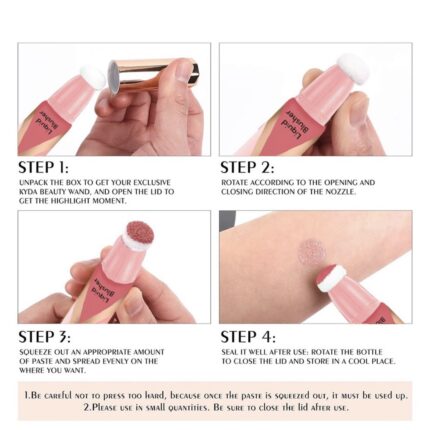 Liquid Blusher

Liquid Blusher

STEP 1:

UNPACK THE BOX TO GET YOUR EXCLUSIVE KYDA BEAUTY WAND, AND OPEN THE LID TO GET THE HIGHLIGHT MOMENT.

STEP 2:

ROTATE ACCORDING TO THE OPENING AND CLOSING DIRECTION OF THE NOZZLE.

Liquid Blusher

STEP 3:

SQUEEZE OUT AN APPROPRIATE AMOUNT OF PASTE AND SPREAD EVENLY ON THE WHERE YOU WANT.

STEP 4:

SEAL IT WELL AFTER USE: ROTATE THE BOTTLE TO CLOSE THE LID AND STORE IN A COOL PLACE.

1.Be careful not to press too hard, because once the paste is squeezed out, it must be used up.
2.Please use in small quantities. Be sure to close the lid after use.