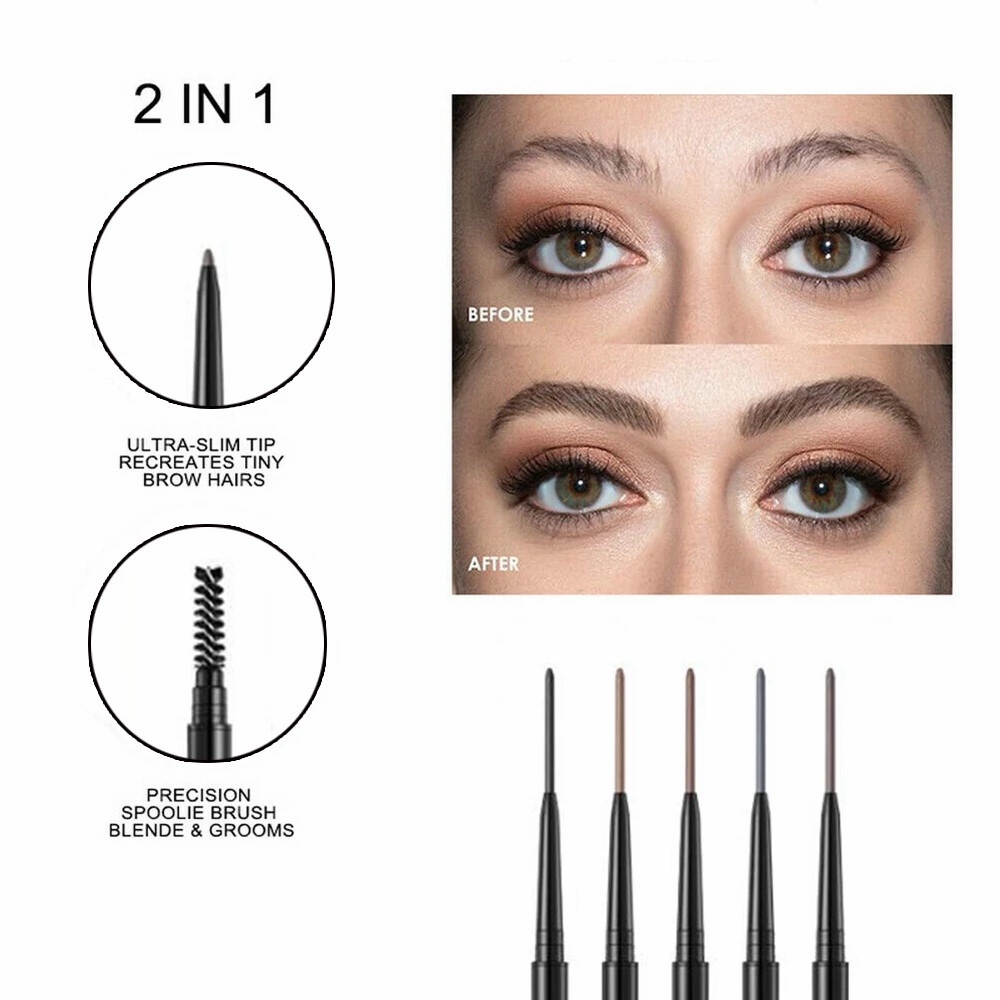 2 IN 1

ULTRA-SLIM TIP RECREATES TINY BROW HAIRS

PRECISION SPOOLIE BRUSH BLENDE & GROOMS

BEFORE

AFTER